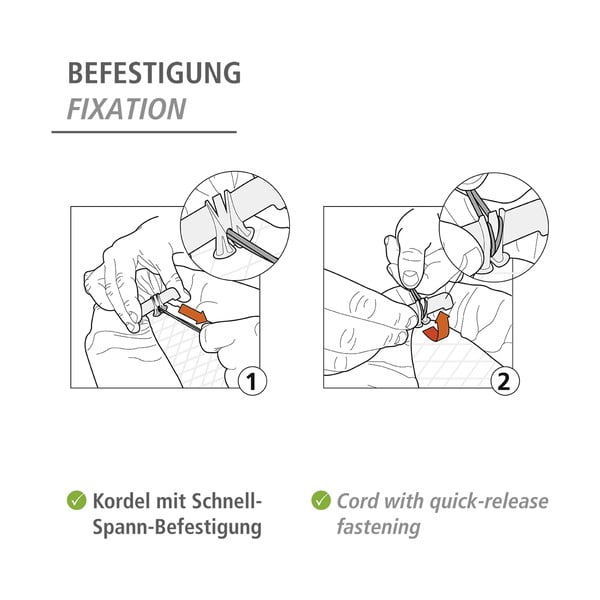 BEFESTIGUNG
FIXATION

1

2

Kordel mit Schnell-Spann-Befestigung

Cord with quick-release fastening