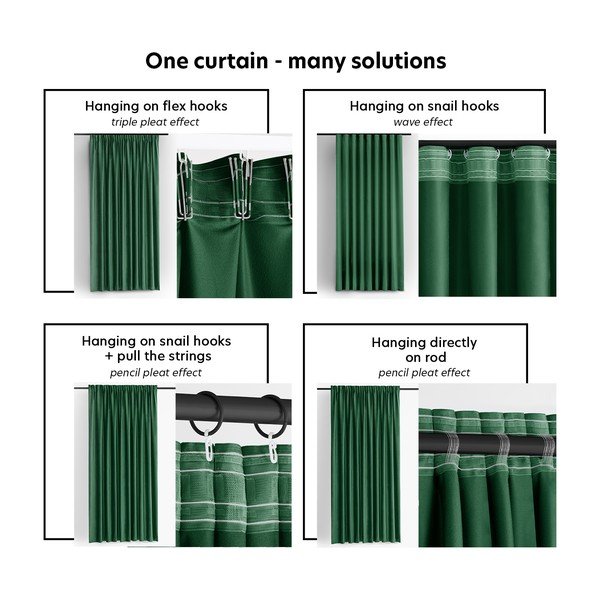 One curtain - many solutions

Hanging on flex hooks
triple pleat effect

Hanging on snail hooks
wave effect

Hanging on snail hooks + pull the strings
pencil pleat effect

Hanging directly on rod
pencil pleat effect