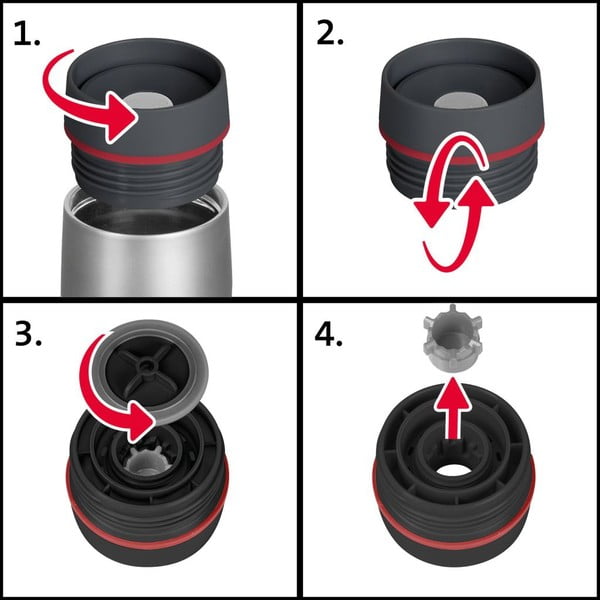 1.

2.

3.

4.